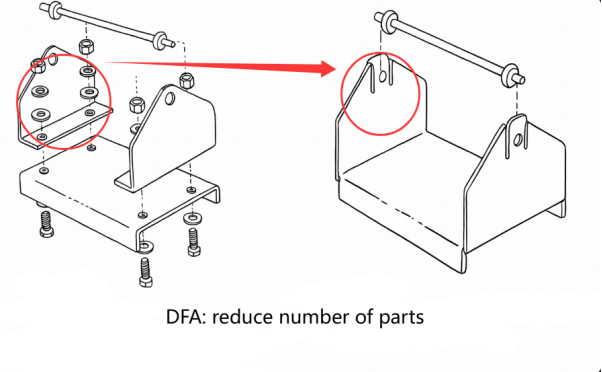 DFA: reduce number of parts