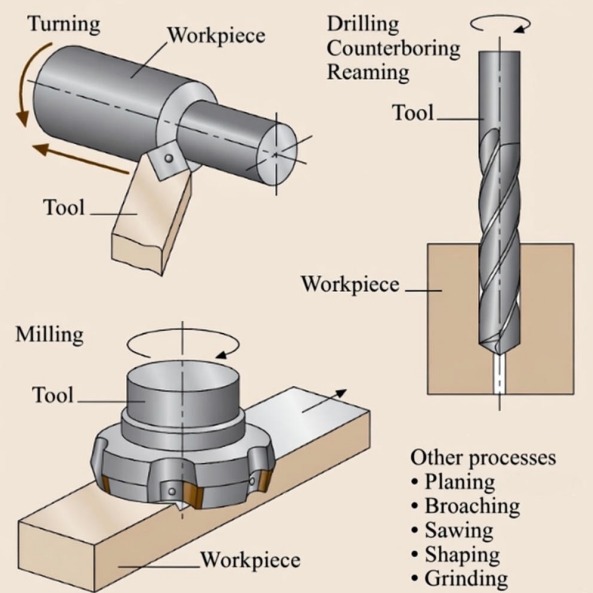 Turning
Workpiece
Tool

Drilling
Counterboring
Reaming
Tool
Workpiece

Milling
Tool
Workpiece

Other processes
• Planing
• Broaching
• Sawing
• Shaping
• Grinding