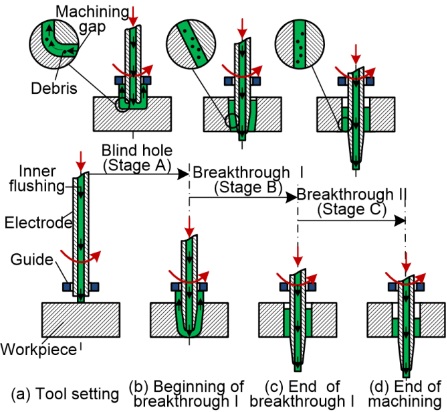 Machining gap

Debris

Blind hole (Stage A)

Breakthrough I (Stage B)

Breakthrough II (Stage C)

Inner flushing

Electrode

Guide

Workpiece

(a) Tool setting

(b) Beginning of breakthrough I

(c) End of breakthrough I

(d) End of machining